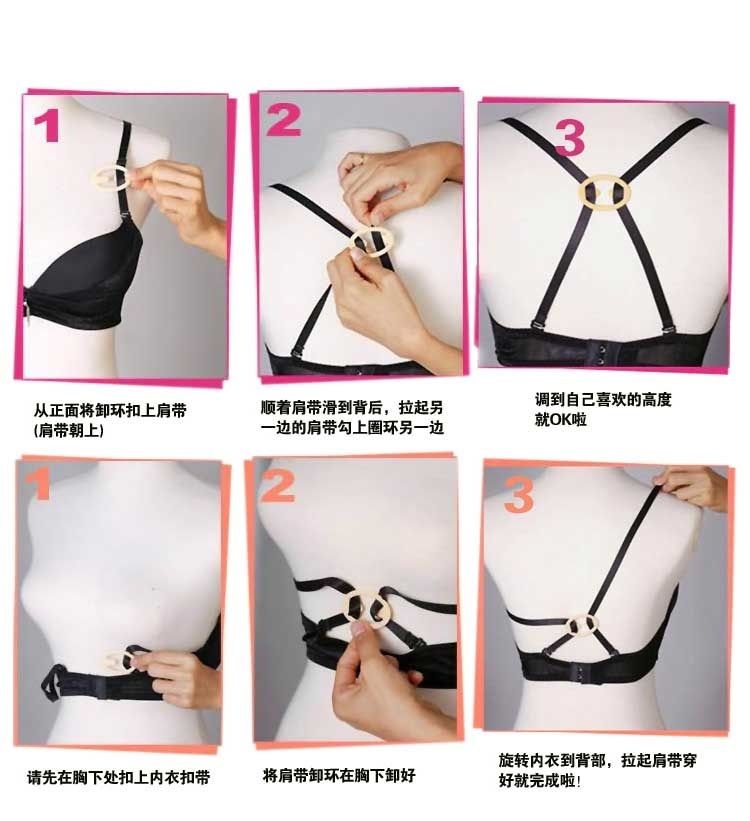 1

从正面将卸环扣上肩带
(肩带朝上)

2

顺着肩带滑到背后，拉起另一边的肩带勾上圈环另一边

3

调到自己喜欢的高度
就OK啦

1

请先在胸下处扣上内衣扣带

2

将肩带卸环在胸下卸好

3

旋转内衣到背部，拉起肩带穿好就完成啦！